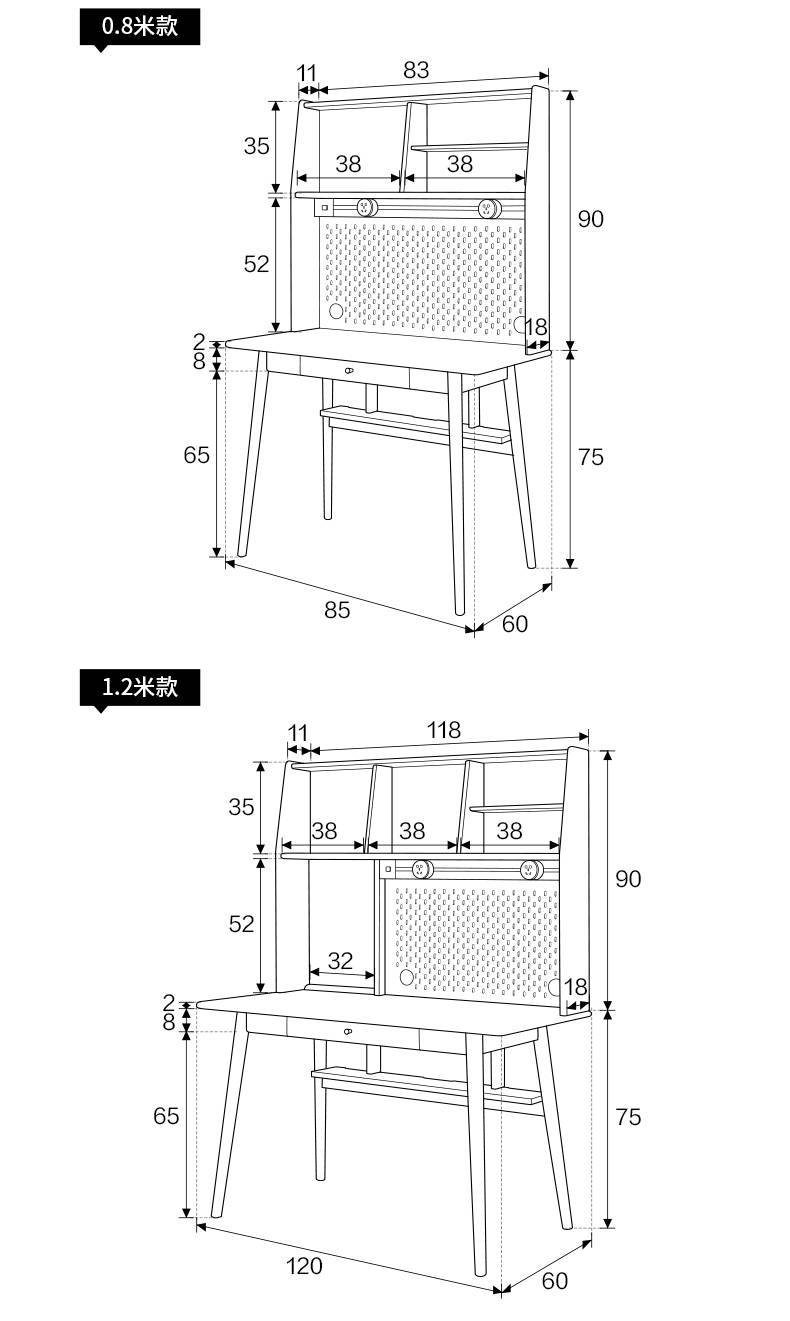 0.8米款

11
83
35
38
38
90
52
18
2
8
65
75
85
60

1.2米款

11
118
35
38
38
38
90
52
32
18
2
8
65
75
120
60